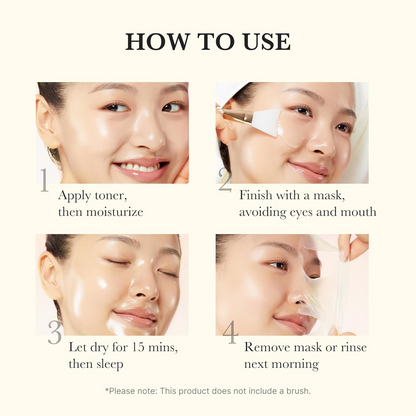 HOW TO USE

1
Apply toner,
then moisturize

2
Finish with a mask,
avoiding eyes and mouth

3
Let dry for 15 mins,
then sleep

4
Remove mask or rinse
next morning

*Please note: This product does not include a brush.